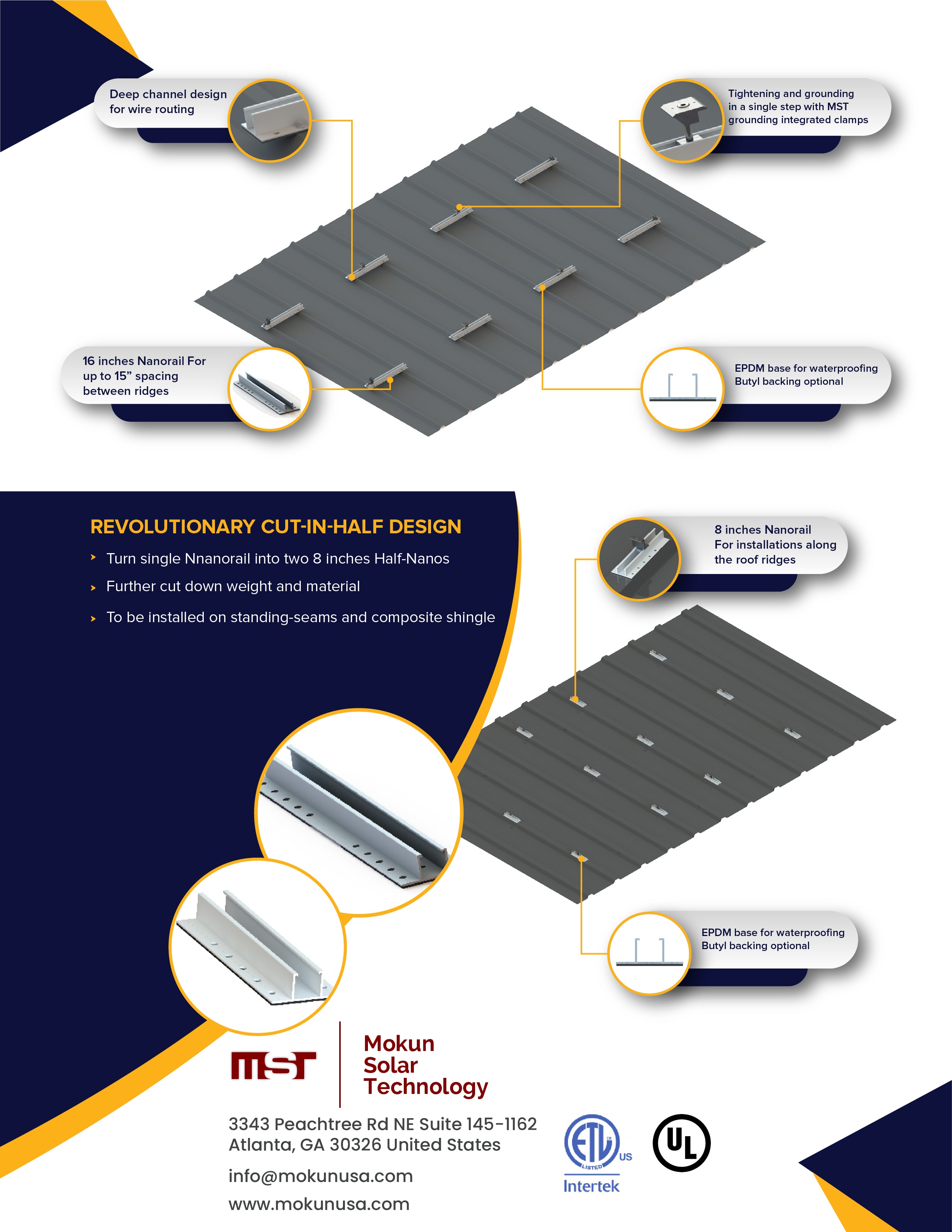 Deep channel design for wire routing

Tightening and grounding in a single step with MST grounding integrated clamps

16 inches Nanorail For up to 15” spacing between ridges

EPDM base for waterproofing Butyl backing optional

REVOLUTIONARY CUT-IN-HALF DESIGN

Turn single Nnanorail into two 8 inches Half-Nanos

Further cut down weight and material

To be installed on standing-seams and composite shingle

8 inches Nanorail For installations along the roof ridges

EPDM base for waterproofing Butyl backing optional

MST

Mokun Solar Technology

3343 Peachtree Rd NE Suite 145-1162
Atlanta, GA 30326 United States

info@mokunusa.com

www.mokunusa.com

ETL LISTED US Intertek

UL