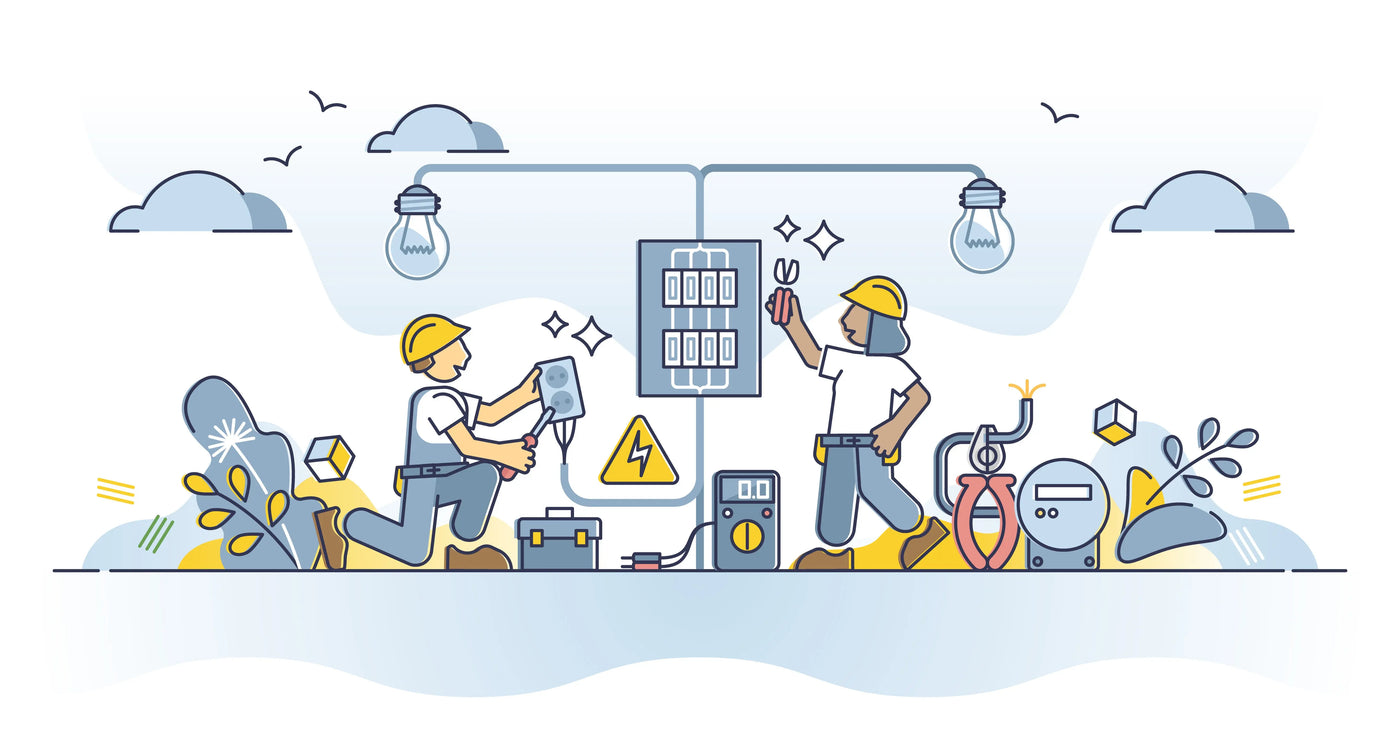 0.0